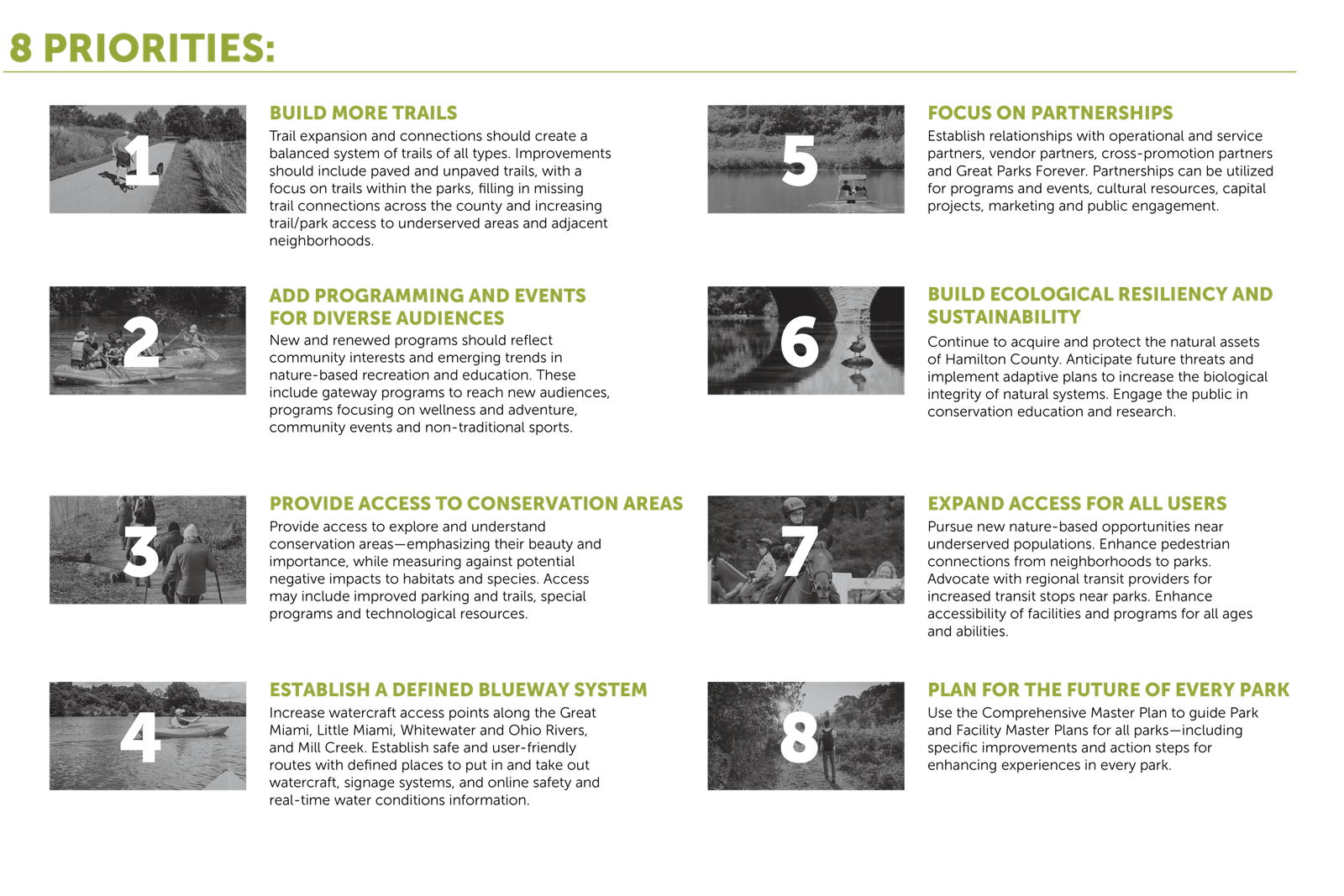 8 PRIORITIES:

1

BUILD MORE TRAILS

Trail expansion and connections should create a balanced system of trails of all types. Improvements should include paved and unpaved trails, with a focus on trails within the parks, filling in missing trail connections across the county and increasing trail/park access to underserved areas and adjacent neighborhoods.

2

ADD PROGRAMMING AND EVENTS FOR DIVERSE AUDIENCES

New and renewed programs should reflect community interests and emerging trends in nature-based recreation and education. These include gateway programs to reach new audiences, programs focusing on wellness and adventure, community events and non-traditional sports.

3

PROVIDE ACCESS TO CONSERVATION AREAS

Provide access to explore and understand conservation areas—emphasizing their beauty and importance, while measuring against potential negative impacts to habitats and species. Access may include improved parking and trails, special programs and technological resources.

4

ESTABLISH A DEFINED BLUEWAY SYSTEM

Increase watercraft access points along the Great Miami, Little Miami, Whitewater and Ohio Rivers, and Mill Creek. Establish safe and user-friendly routes with defined places to put in and take out watercraft, signage systems, and online safety and real-time water conditions information.

5

FOCUS ON PARTNERSHIPS

Establish relationships with operational and service partners, vendor partners, cross-promotion partners and Great Parks Forever. Partnerships can be utilized for programs and events, cultural resources, capital projects, marketing and public engagement.

6

BUILD ECOLOGICAL RESILIENCY AND SUSTAINABILITY

Continue to acquire and protect the natural assets of Hamilton County. Anticipate future threats and implement adaptive plans to increase the biological integrity of natural systems. Engage the public in conservation education and research.

7

EXPAND ACCESS FOR ALL USERS

Pursue new nature-based opportunities near underserved populations. Enhance pedestrian connections from neighborhoods to parks. Advocate with regional transit providers for increased transit stops near parks. Enhance accessibility of facilities and programs for all ages and abilities.

8

PLAN FOR THE FUTURE OF EVERY PARK

Use the Comprehensive Master Plan to guide Park and Facility Master Plans for all parks—including specific improvements and action steps for enhancing experiences in every park.