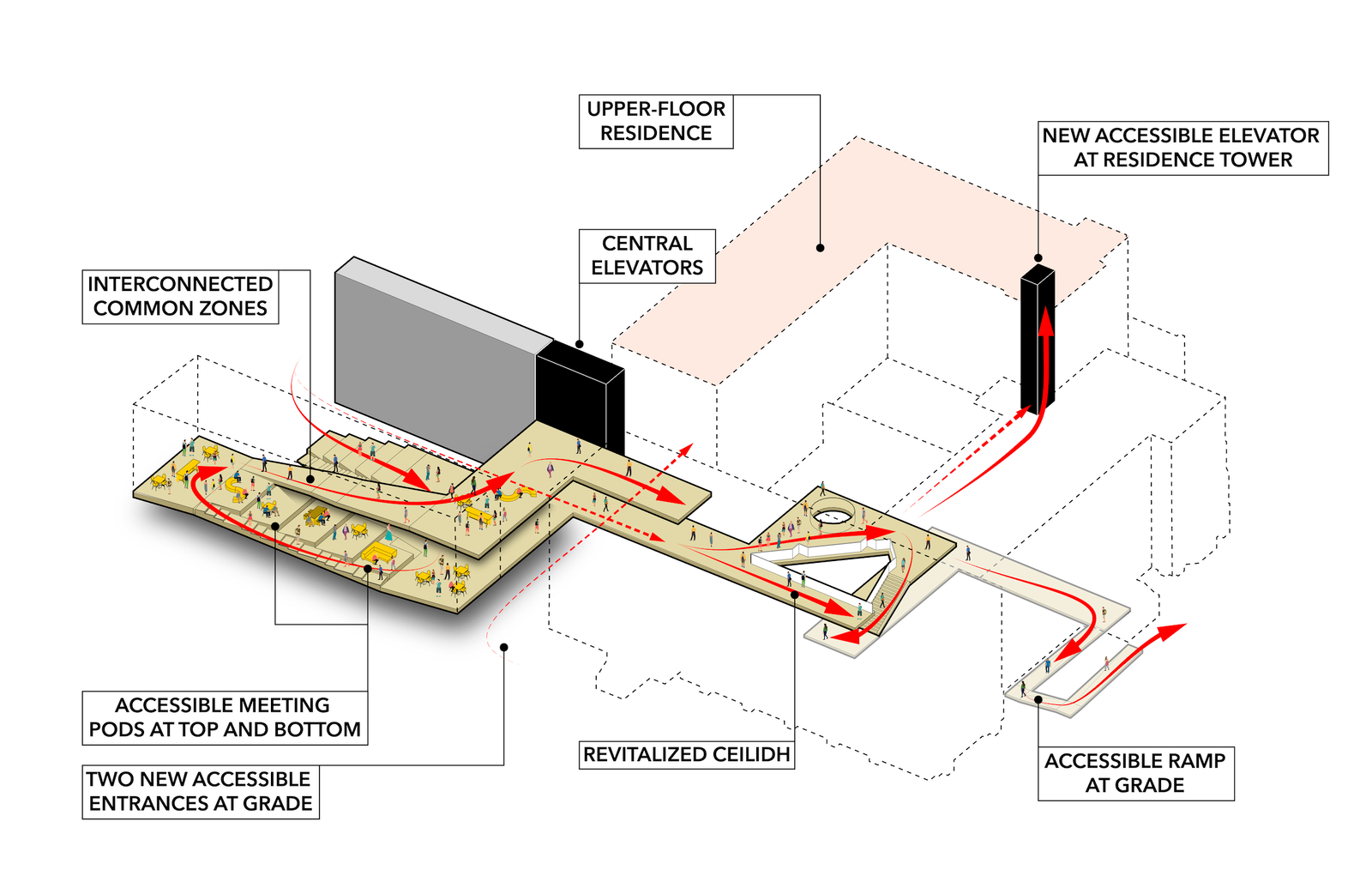 UPPER-FLOOR RESIDENCE

NEW ACCESSIBLE ELEVATOR AT RESIDENCE TOWER

CENTRAL ELEVATORS

INTERCONNECTED COMMON ZONES

ACCESSIBLE MEETING PODS AT TOP AND BOTTOM

TWO NEW ACCESSIBLE ENTRANCES AT GRADE

REVITALIZED CEILIDH

ACCESSIBLE RAMP AT GRADE